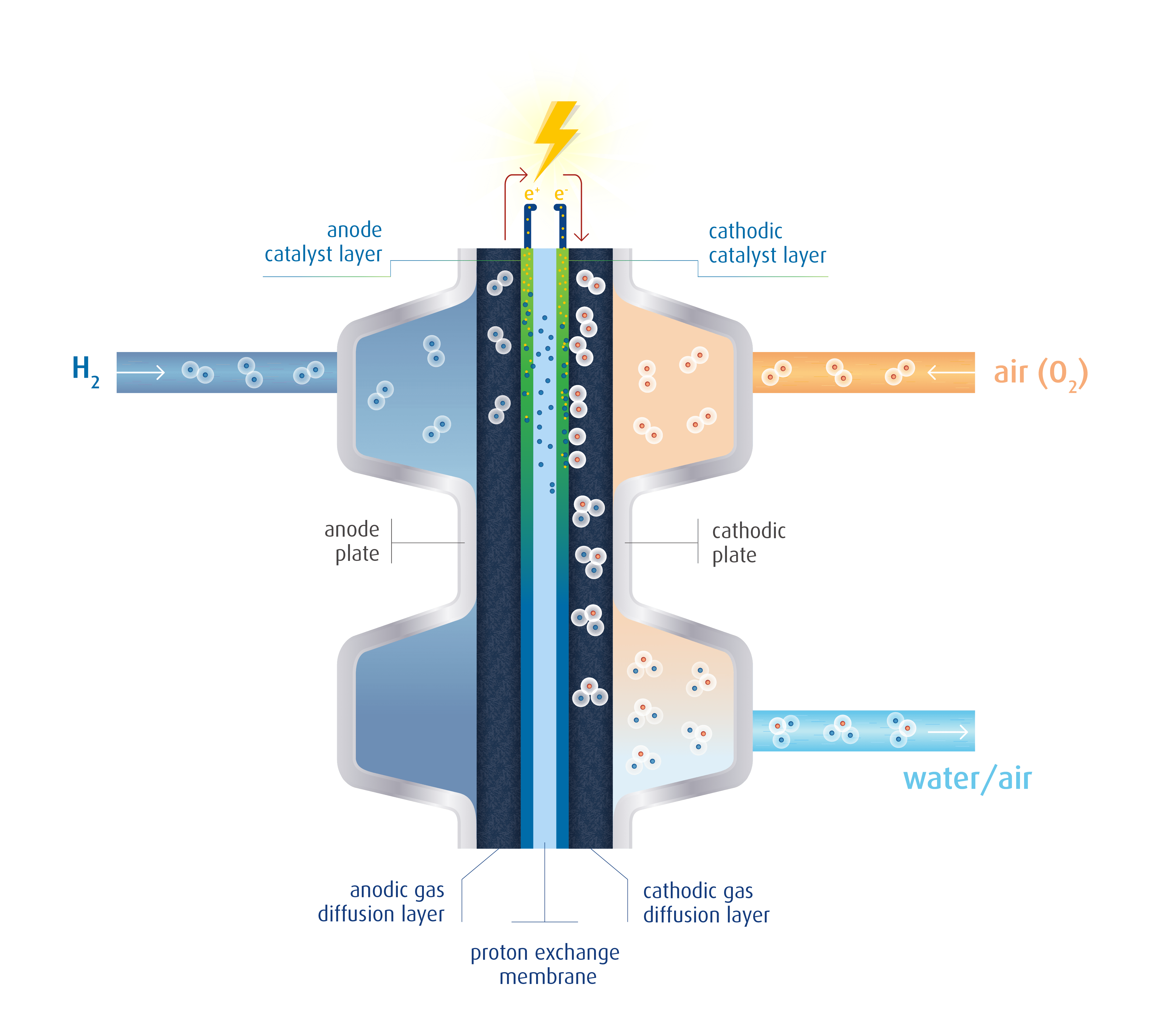 $e^+$ $e^-$

anode catalyst layer

cathodic catalyst layer

$H_2$

air ($O_2$)

anode plate

cathodic plate

water/air

anodic gas diffusion layer

cathodic gas diffusion layer

proton exchange membrane